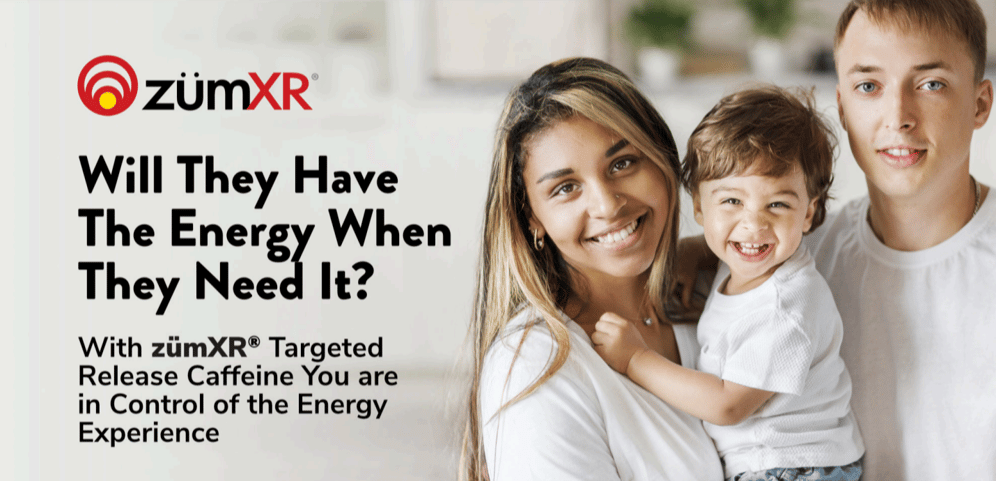 zümXR®

Will They Have The Energy When They Need It?

With zümXR® Targeted Release Caffeine You are in Control of the Energy Experience