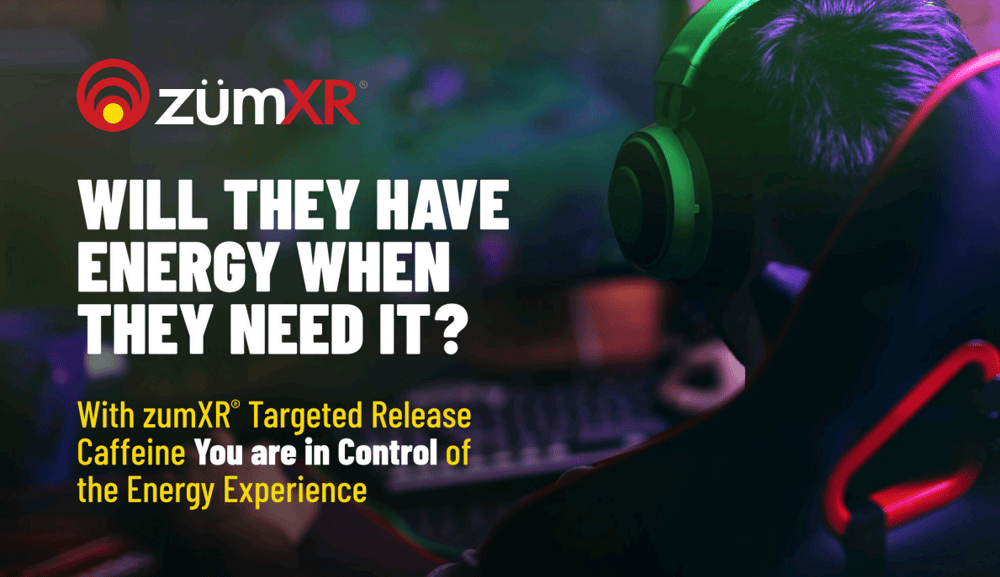 zümXR®

WILL THEY HAVE ENERGY WHEN THEY NEED IT?

With zumXR® Targeted Release Caffeine You are in Control of the Energy Experience